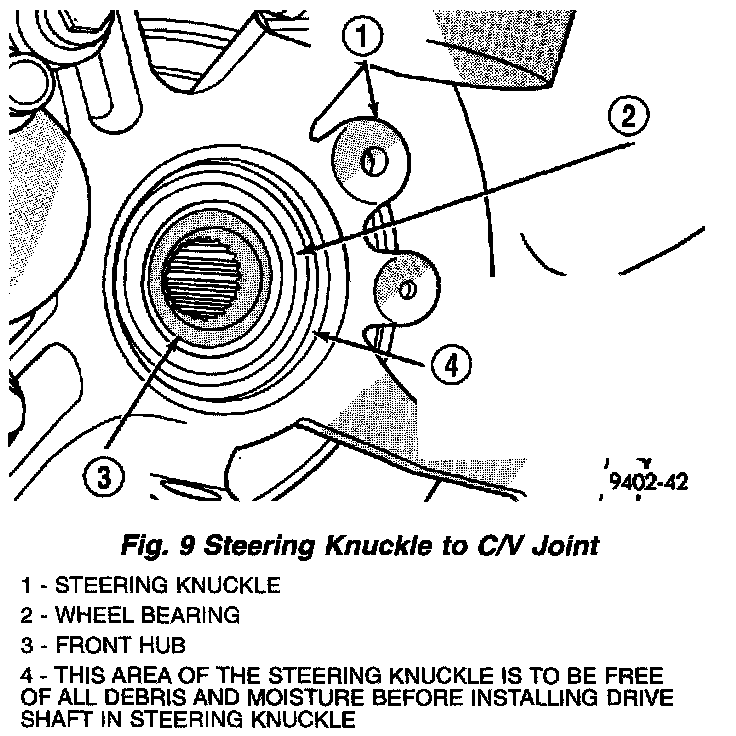 1
2
4
3
9402-42

Fig. 9 Steering Knuckle to C/V Joint

1 - STEERING KNUCKLE
2 - WHEEL BEARING
3 - FRONT HUB
4 - THIS AREA OF THE STEERING KNUCKLE IS TO BE FREE OF ALL DEBRIS AND MOISTURE BEFORE INSTALLING DRIVE SHAFT IN STEERING KNUCKLE