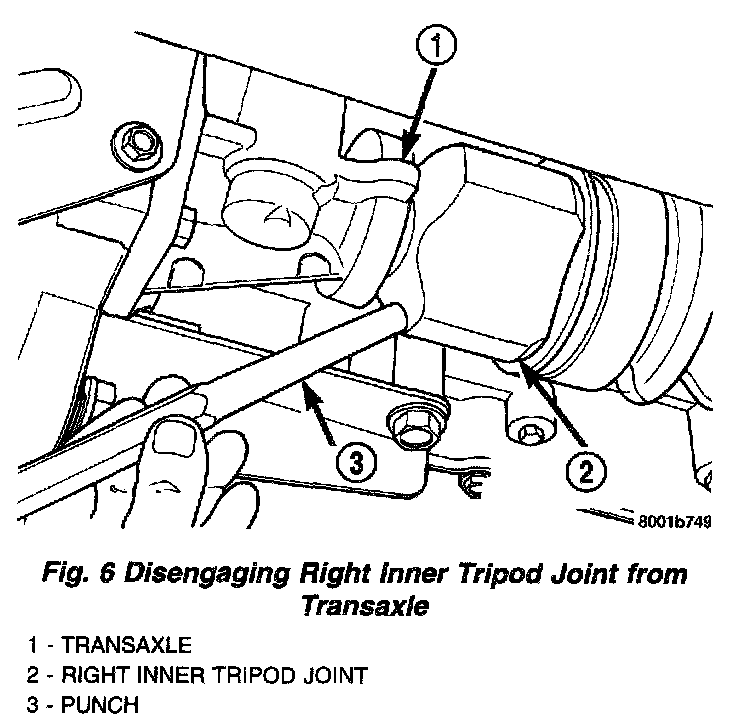 1

3

2

8001b749

Fig. 6 Disengaging Right Inner Tripod Joint from Transaxle

1 - TRANSAXLE
2 - RIGHT INNER TRIPOD JOINT
3 - PUNCH