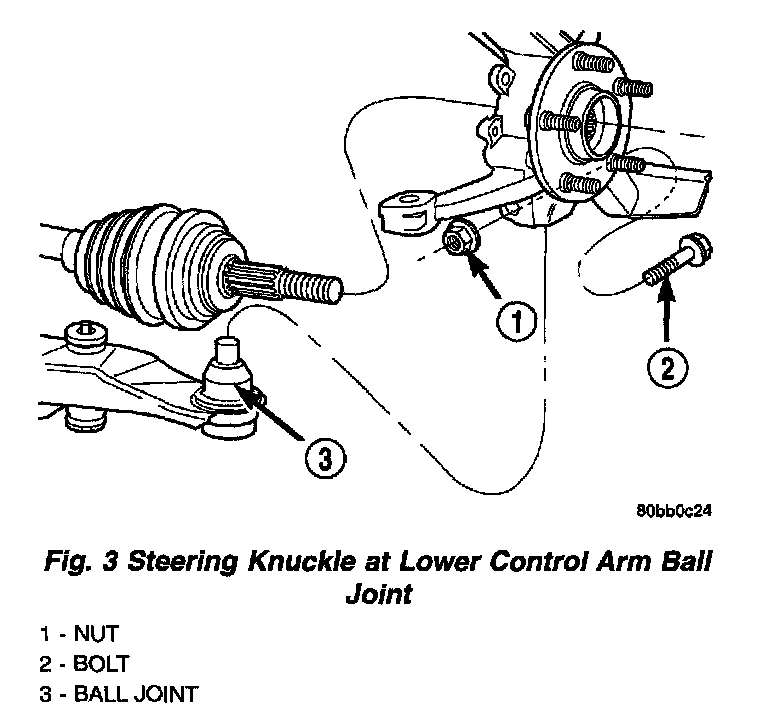 1

2

3

80bb0c24

Fig. 3 Steering Knuckle at Lower Control Arm Ball Joint

1 - NUT
2 - BOLT
3 - BALL JOINT