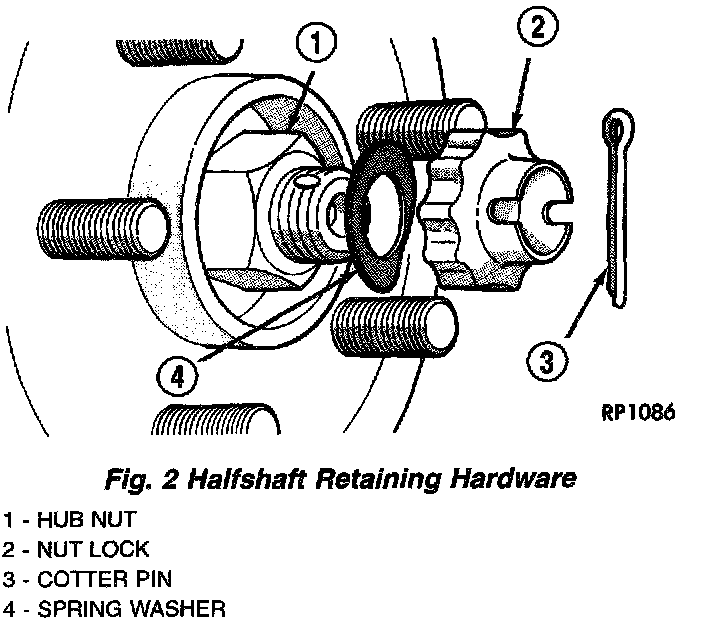 1

2

3

4

RP1086

Fig. 2 Halfshaft Retaining Hardware

1 - HUB NUT
2 - NUT LOCK
3 - COTTER PIN
4 - SPRING WASHER