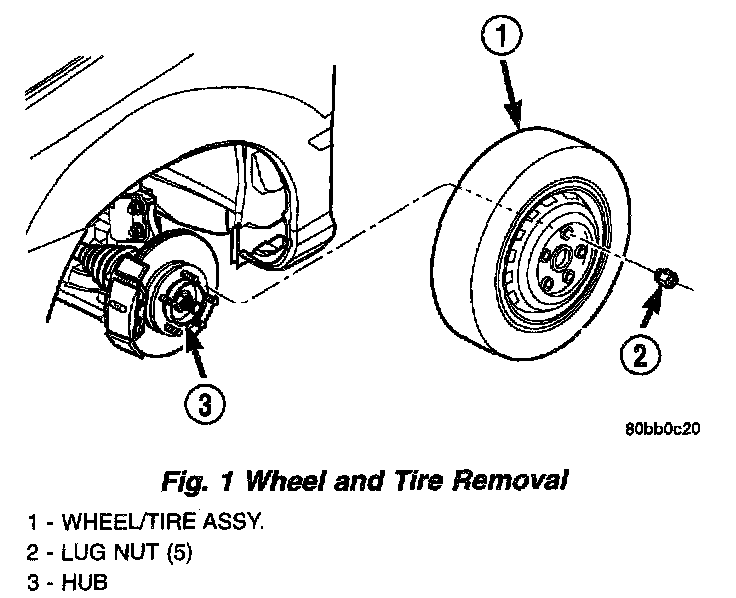 1

2

3

80bb0c20

Fig. 1 Wheel and Tire Removal

1 - WHEEL/TIRE ASSY.
2 - LUG NUT (5)
3 - HUB