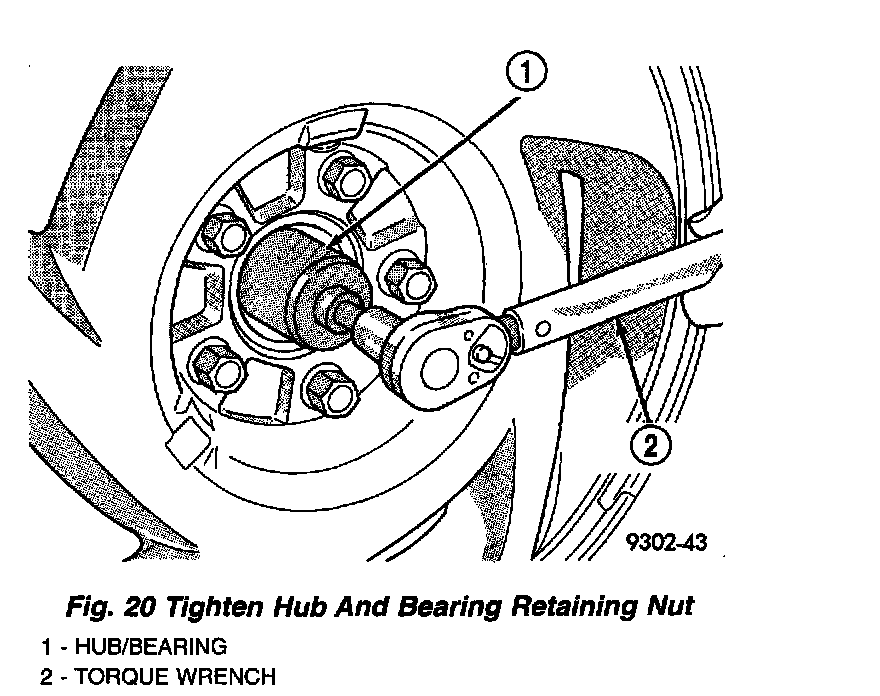 1

2

9302-43

Fig. 20 Tighten Hub And Bearing Retaining Nut

1 - HUB/BEARING
2 - TORQUE WRENCH