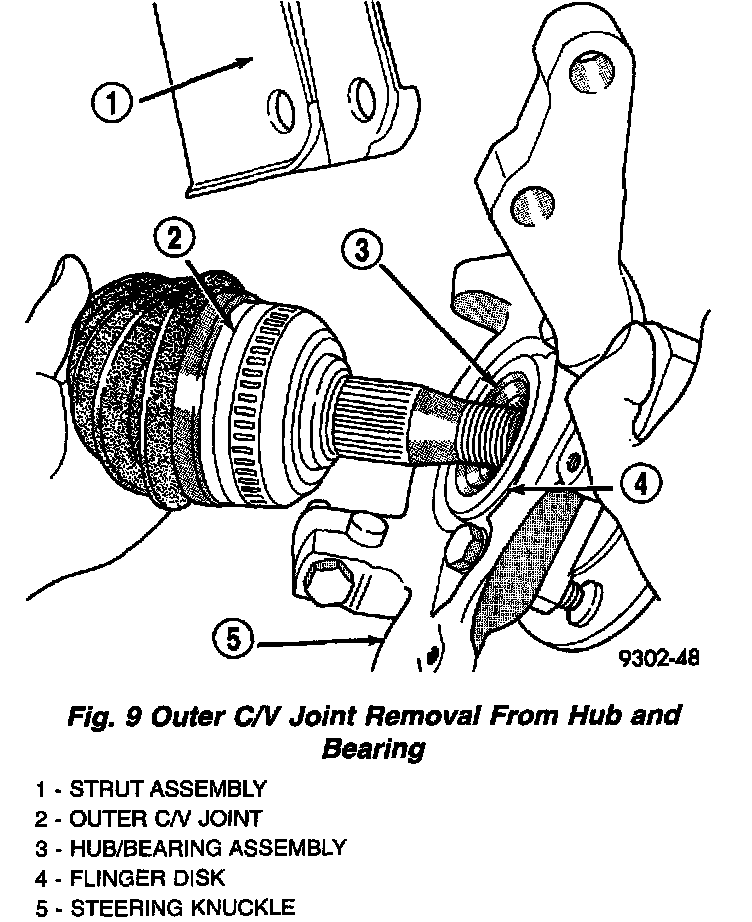 1

2

3

4

5

9302-48

Fig. 9 Outer C/V Joint Removal From Hub and Bearing

1 - STRUT ASSEMBLY
2 - OUTER C/V JOINT
3 - HUB/BEARING ASSEMBLY
4 - FLINGER DISK
5 - STEERING KNUCKLE