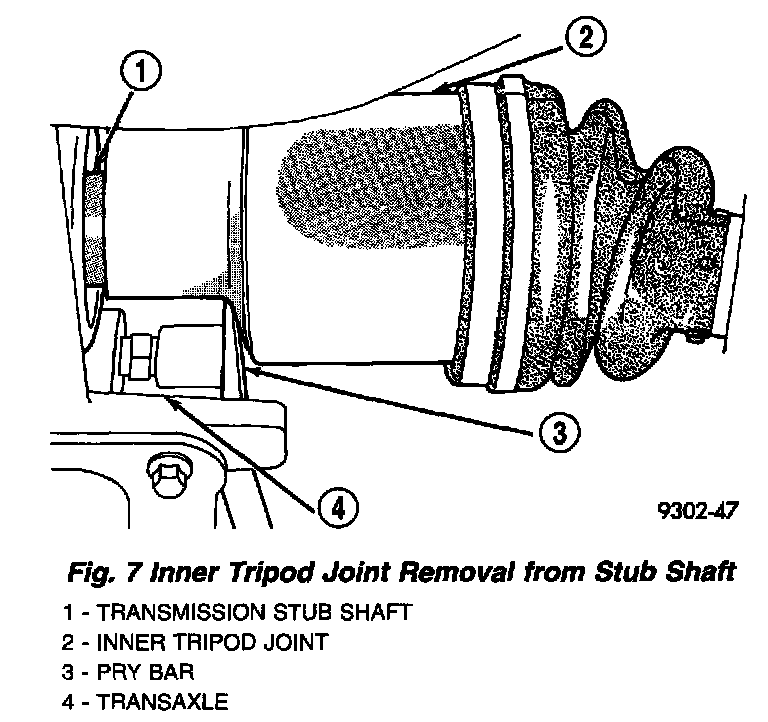 1

2

3

4

9302-47

Fig. 7 Inner Tripod Joint Removal from Stub Shaft

1 - TRANSMISSION STUB SHAFT
2 - INNER TRIPOD JOINT
3 - PRY BAR
4 - TRANSAXLE