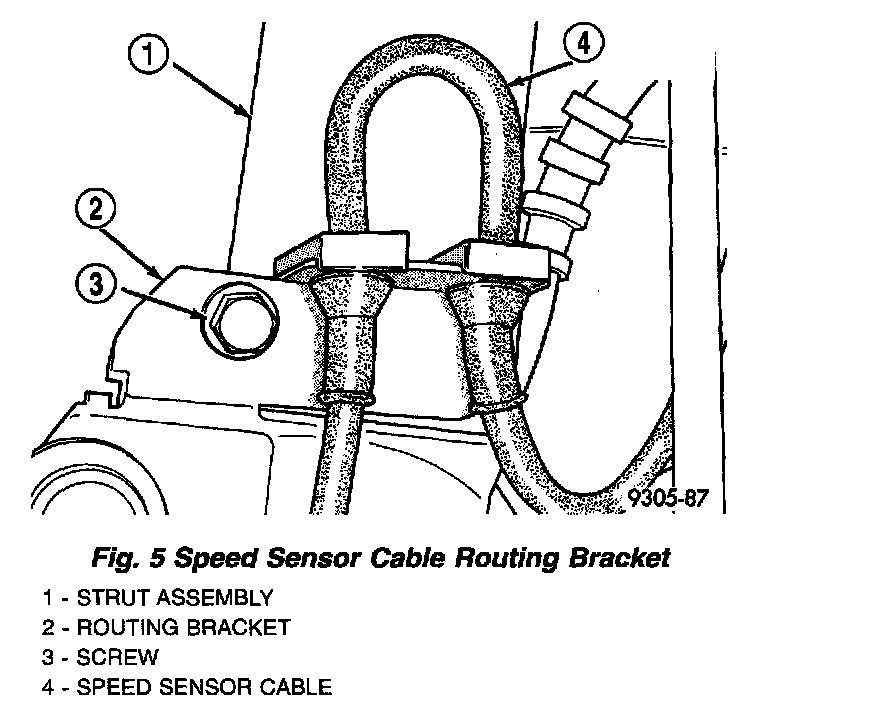 1
4
2
3
9305-87

Fig. 5 Speed Sensor Cable Routing Bracket

1 - STRUT ASSEMBLY
2 - ROUTING BRACKET
3 - SCREW
4 - SPEED SENSOR CABLE