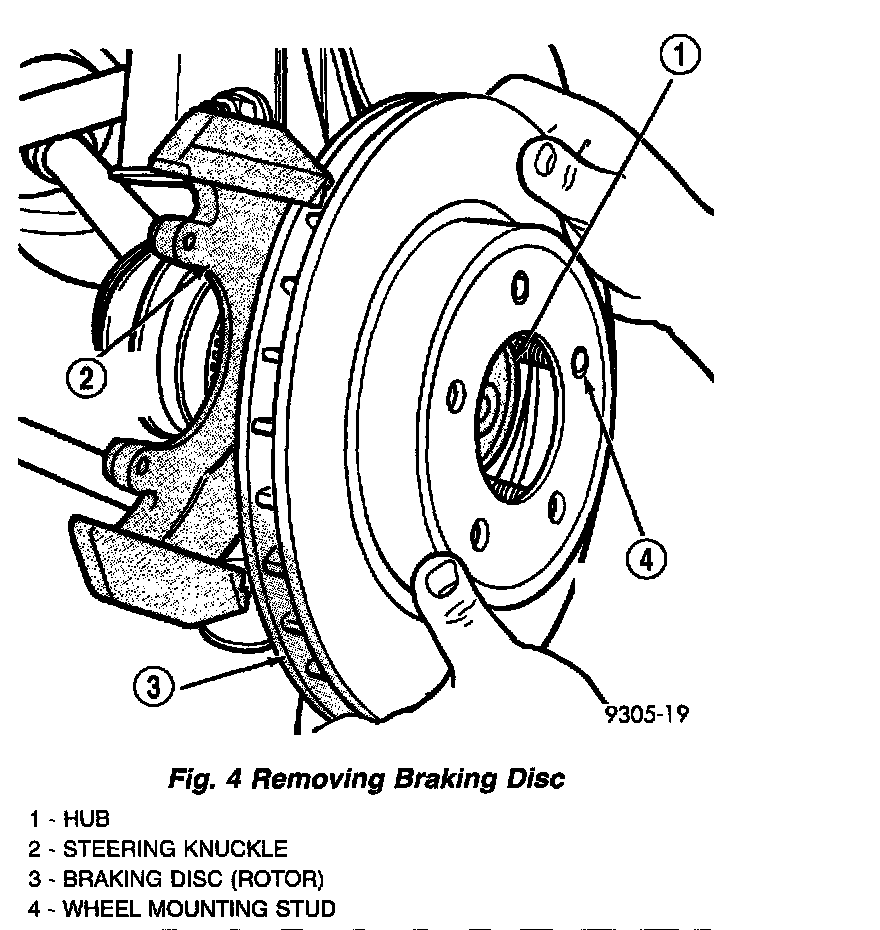 1
2
4
3
9305-19

Fig. 4 Removing Braking Disc

1 - HUB
2 - STEERING KNUCKLE
3 - BRAKING DISC (ROTOR)
4 - WHEEL MOUNTING STUD