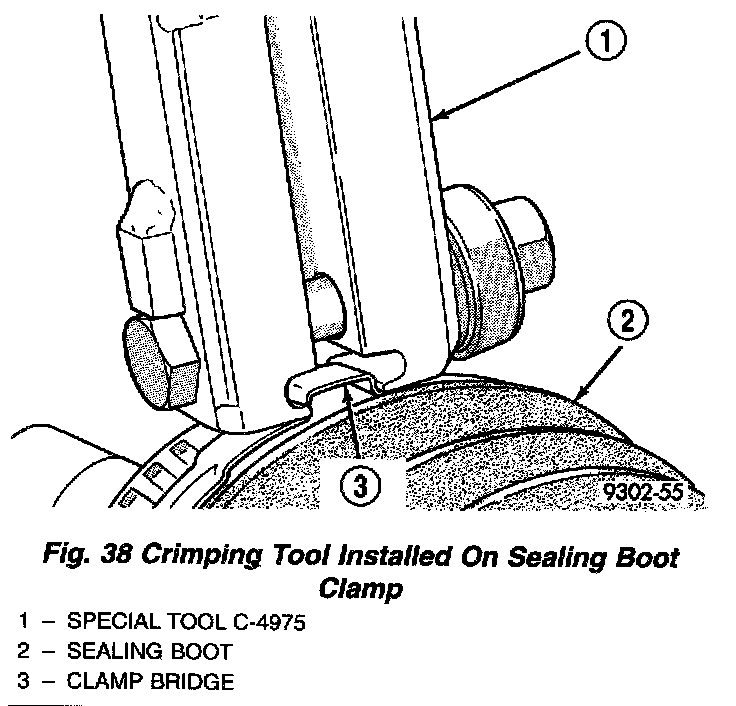 1

2

3

9302-55

Fig. 38 Crimping Tool Installed On Sealing Boot Clamp

1 – SPECIAL TOOL C-4975
2 – SEALING BOOT
3 – CLAMP BRIDGE