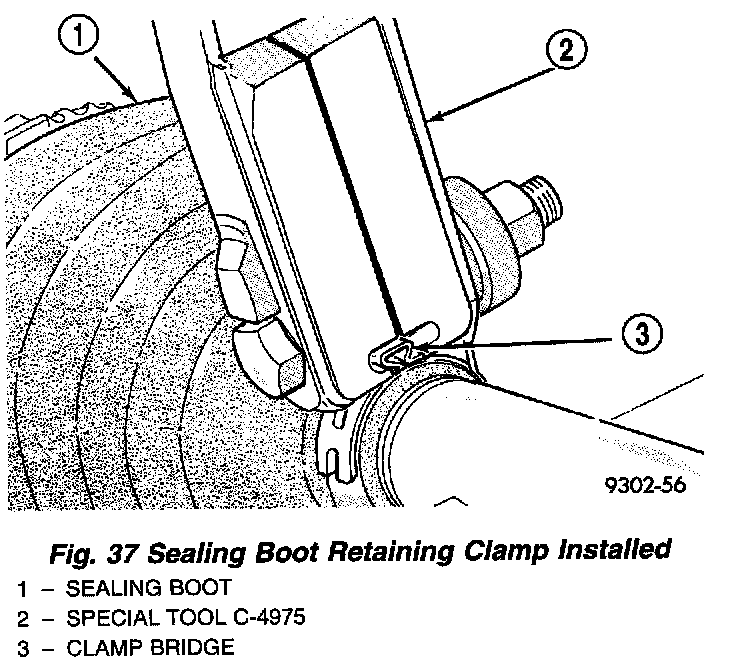 1

2

3

9302-56

Fig. 37 Sealing Boot Retaining Clamp Installed

1 – SEALING BOOT
2 – SPECIAL TOOL C-4975
3 – CLAMP BRIDGE