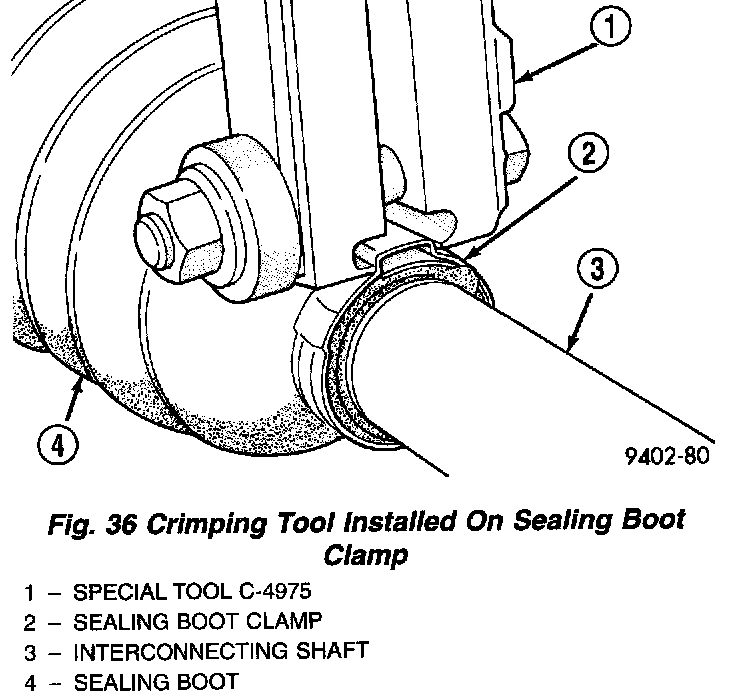 1
2
3
4
9402-80

Fig. 36 Crimping Tool Installed On Sealing Boot Clamp

1 – SPECIAL TOOL C-4975
2 – SEALING BOOT CLAMP
3 – INTERCONNECTING SHAFT
4 – SEALING BOOT