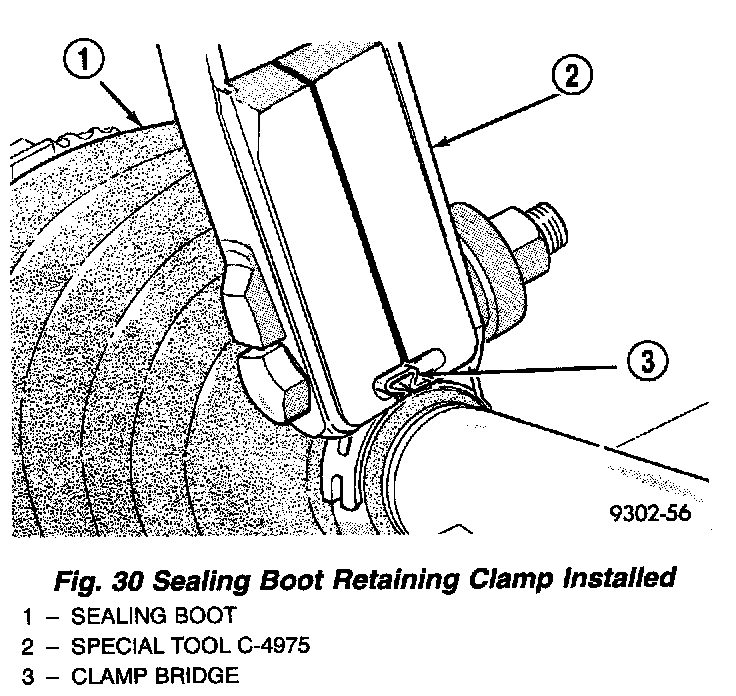 1
2
3
9302-56

Fig. 30 Sealing Boot Retaining Clamp Installed
1 – SEALING BOOT
2 – SPECIAL TOOL C-4975
3 – CLAMP BRIDGE