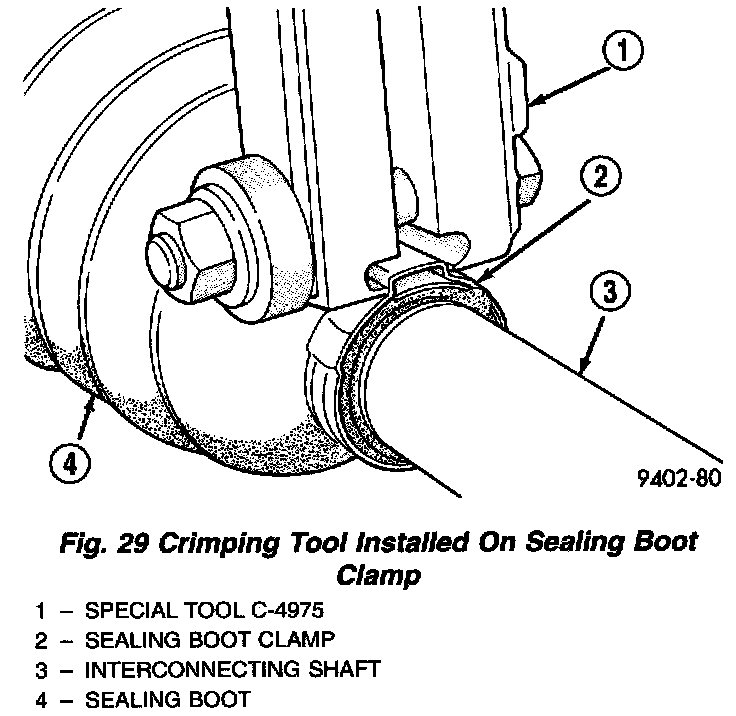 1

2

3

4

9402-80

Fig. 29 Crimping Tool Installed On Sealing Boot Clamp

1 – SPECIAL TOOL C-4975
2 – SEALING BOOT CLAMP
3 – INTERCONNECTING SHAFT
4 – SEALING BOOT