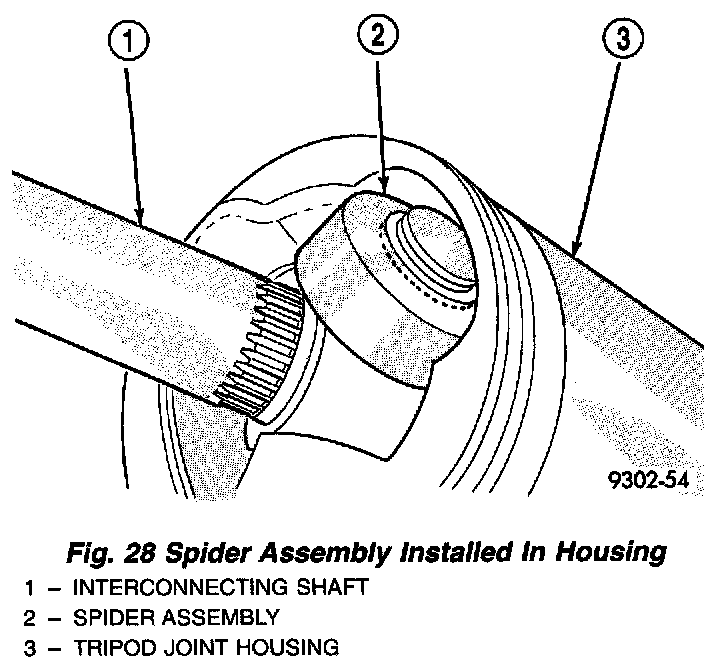 1
2
3
9302-54

Fig. 28 Spider Assembly Installed In Housing
1 – INTERCONNECTING SHAFT
2 – SPIDER ASSEMBLY
3 – TRIPOD JOINT HOUSING