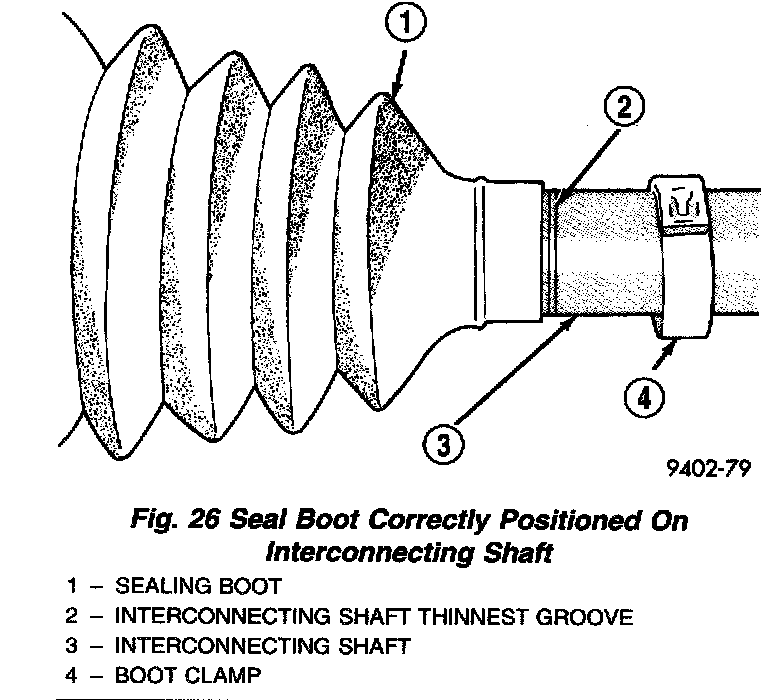 1

2

4

3

9402-79

Fig. 26 Seal Boot Correctly Positioned On Interconnecting Shaft

1 – SEALING BOOT
2 – INTERCONNECTING SHAFT THINNEST GROOVE
3 – INTERCONNECTING SHAFT
4 – BOOT CLAMP