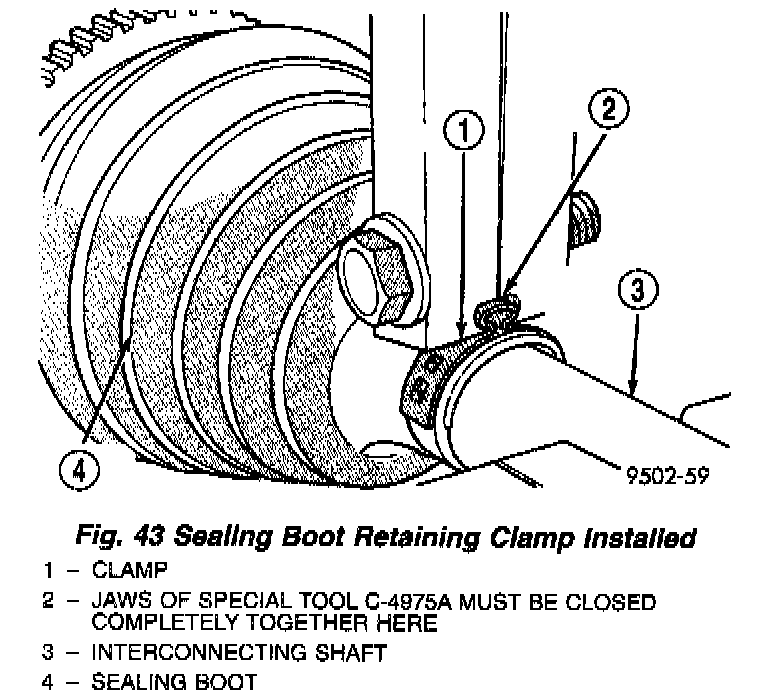 1

2

3

4

9502-59

Fig. 43 Sealing Boot Retaining Clamp Installed

1 – CLAMP

2 – JAWS OF SPECIAL TOOL C-4975A MUST BE CLOSED COMPLETELY TOGETHER HERE

3 – INTERCONNECTING SHAFT

4 – SEALING BOOT