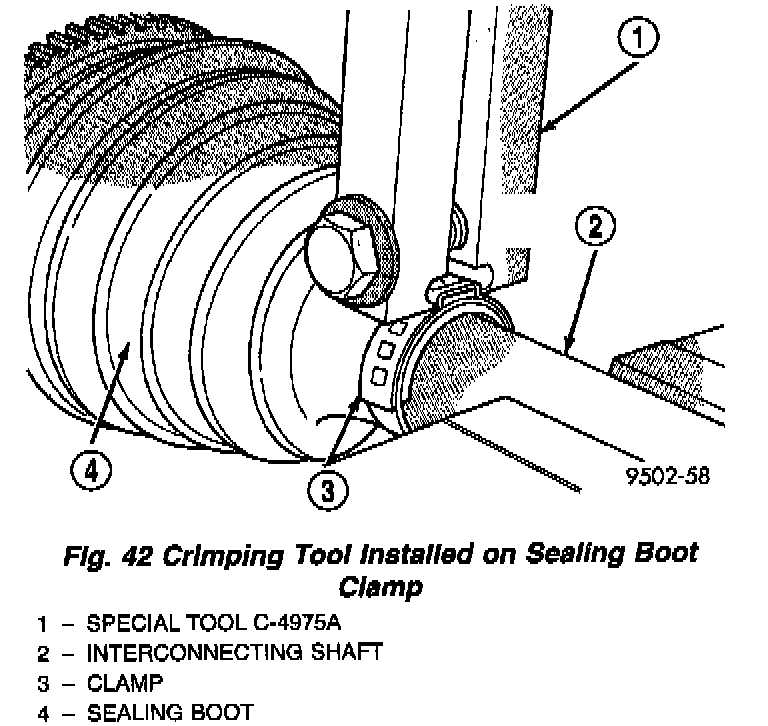 1

2

4

3

9502-58

Fig. 42 Crimping Tool Installed on Sealing Boot Clamp

1 – SPECIAL TOOL C-4975A
2 – INTERCONNECTING SHAFT
3 – CLAMP
4 – SEALING BOOT