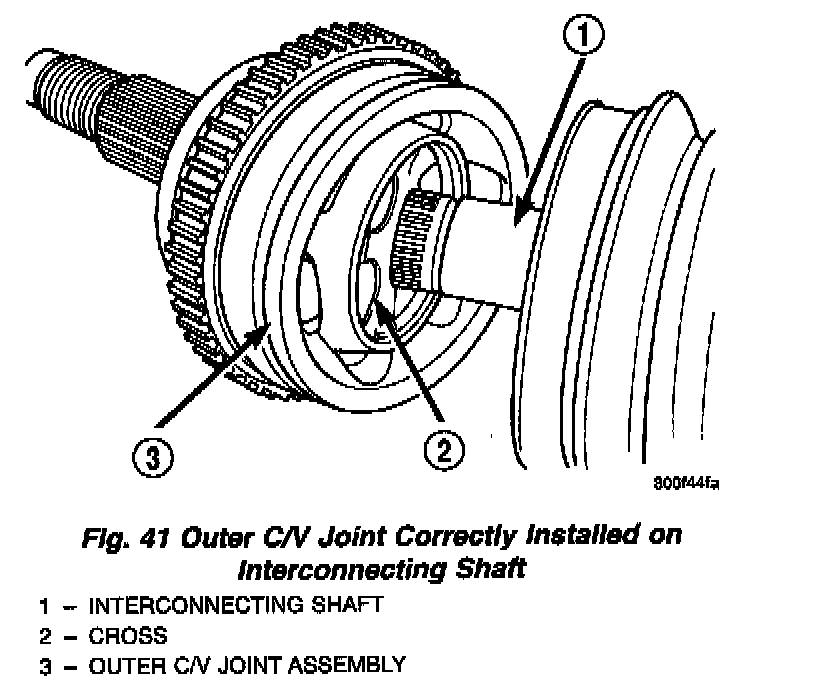 1

3

2

800f44fa

Fig. 41 Outer C/V Joint Correctly Installed on Interconnecting Shaft

1 – INTERCONNECTING SHAFT
2 – CROSS
3 – OUTER C/V JOINT ASSEMBLY