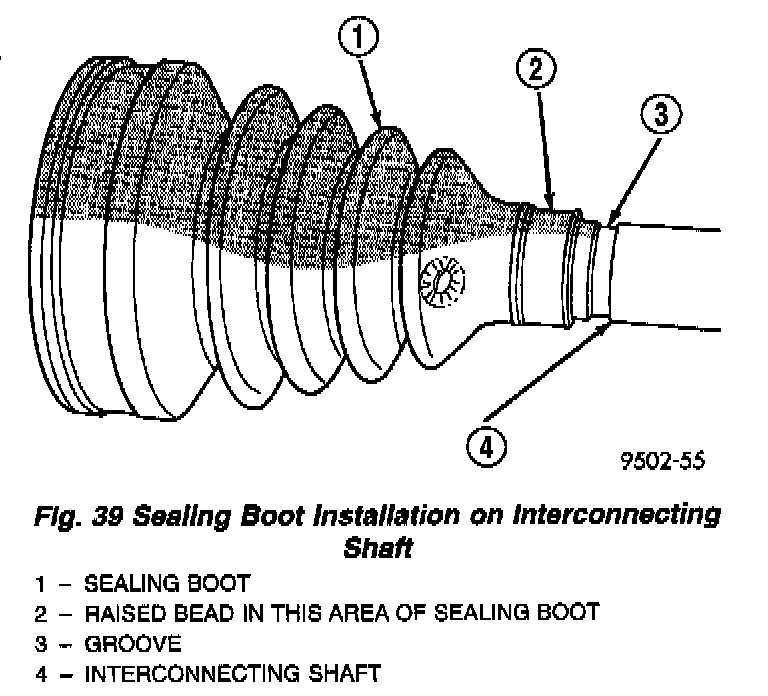 1

2

3

4

9502-55

Fig. 39 Sealing Boot Installation on Interconnecting Shaft

1 – SEALING BOOT
2 – RAISED BEAD IN THIS AREA OF SEALING BOOT
3 – GROOVE
4 – INTERCONNECTING SHAFT