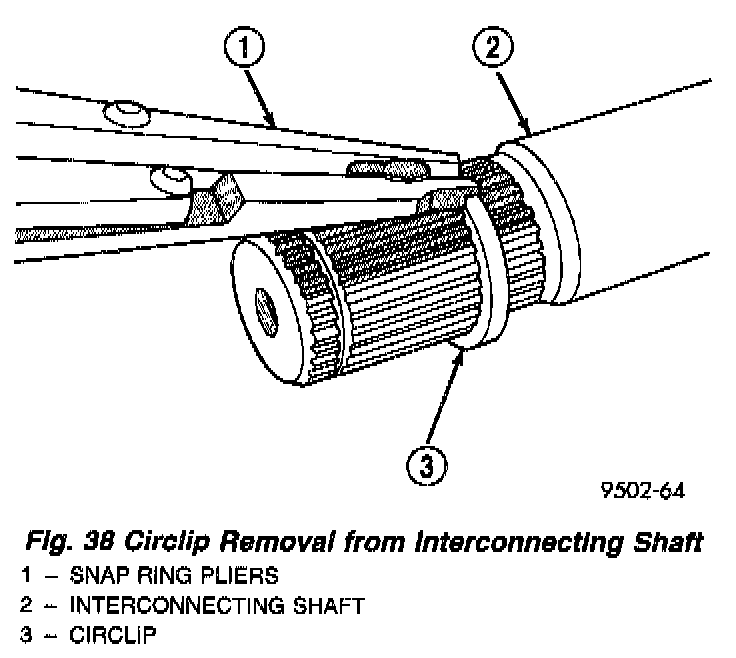 1

2

3

9502-64

Fig. 38 Circlip Removal from Interconnecting Shaft
1 – SNAP RING PLIERS
2 – INTERCONNECTING SHAFT
3 – CIRCLIP