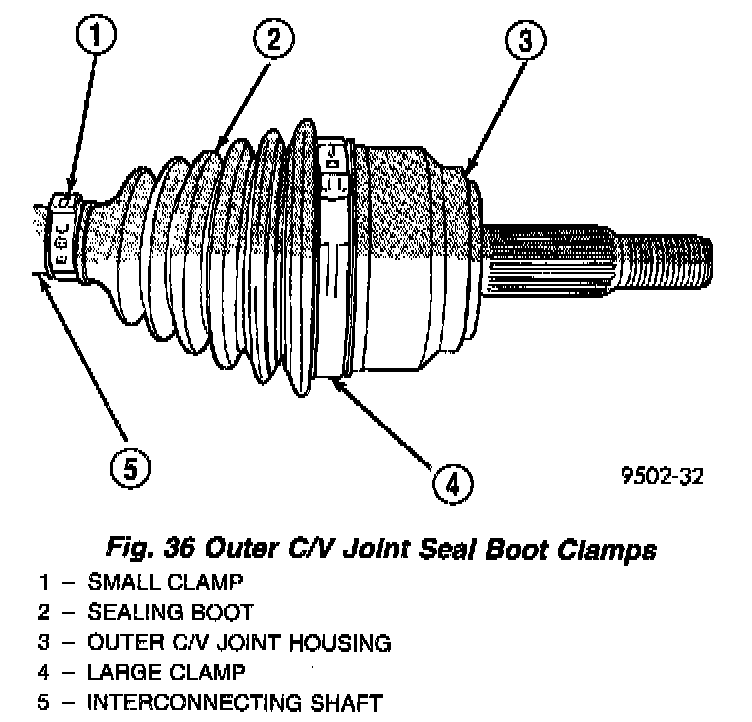 1
2
3
5
4
9502-32

Fig. 36 Outer C/V Joint Seal Boot Clamps
1 – SMALL CLAMP
2 – SEALING BOOT
3 – OUTER C/V JOINT HOUSING
4 – LARGE CLAMP
5 – INTERCONNECTING SHAFT