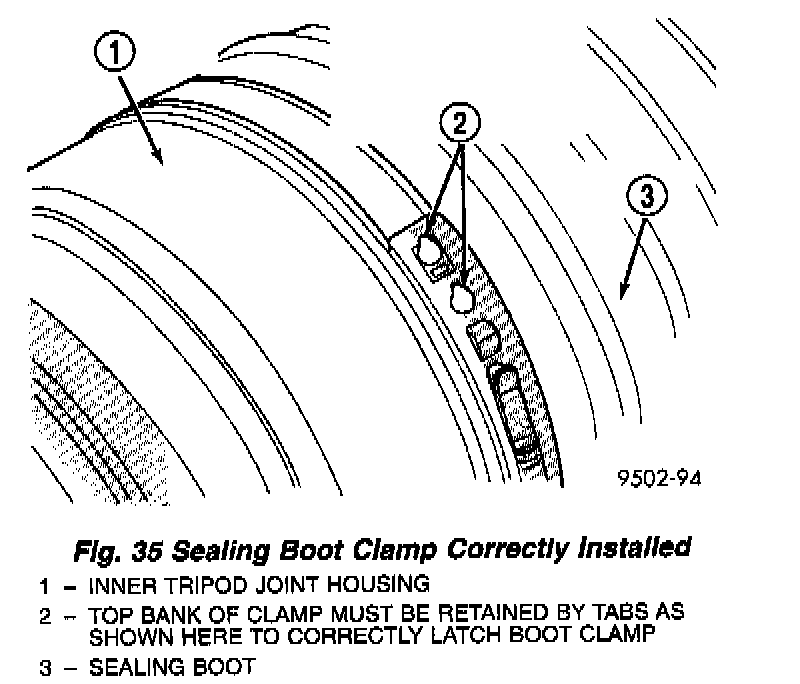 1

2

3

9502-94

Fig. 35 Sealing Boot Clamp Correctly Installed

1 – INNER TRIPOD JOINT HOUSING

2 – TOP BANK OF CLAMP MUST BE RETAINED BY TABS AS SHOWN HERE TO CORRECTLY LATCH BOOT CLAMP

3 – SEALING BOOT