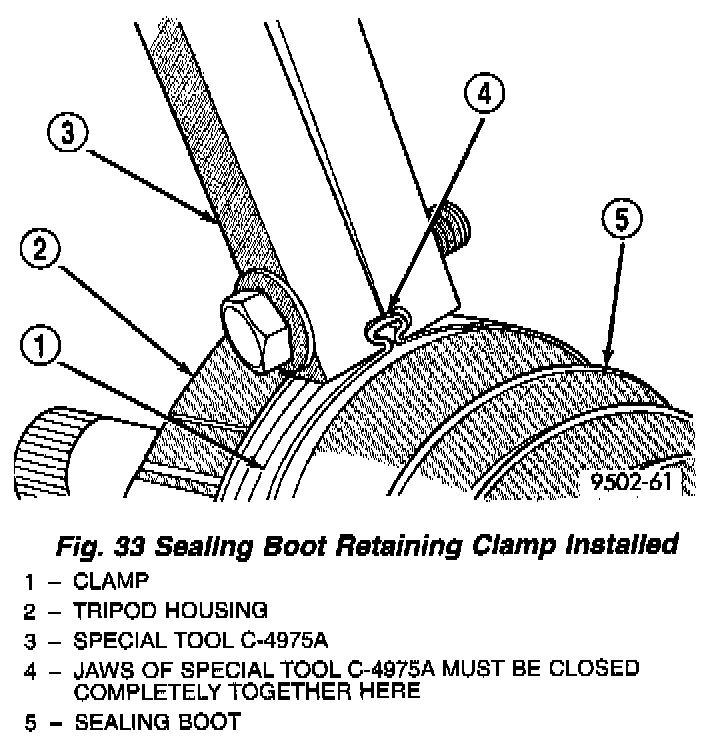 3

4

2

5

1

9502-61

Fig. 33 Sealing Boot Retaining Clamp Installed

1 – CLAMP
2 – TRIPOD HOUSING
3 – SPECIAL TOOL C-4975A
4 – JAWS OF SPECIAL TOOL C-4975A MUST BE CLOSED COMPLETELY TOGETHER HERE
5 – SEALING BOOT