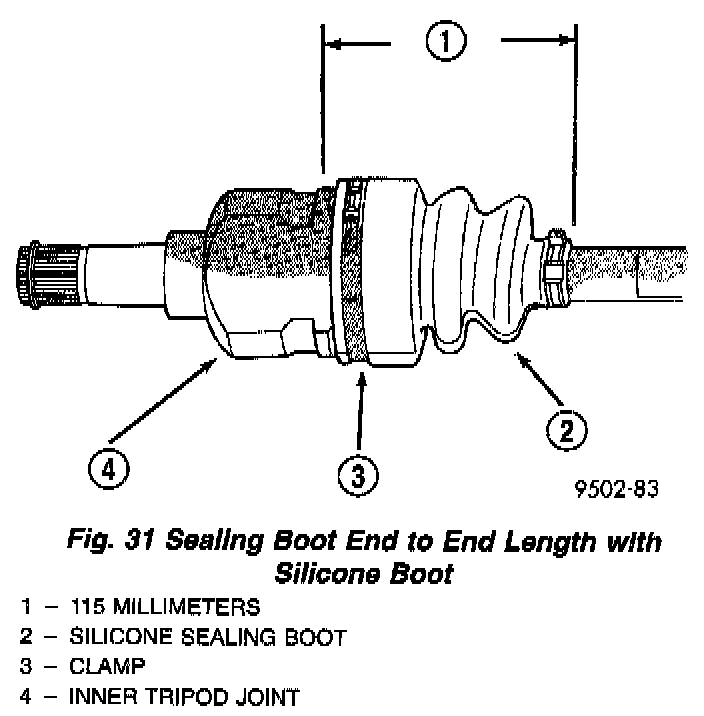 1

4

3

2

9502-83

Fig. 31 Sealing Boot End to End Length with Silicone Boot

1 – 115 MILLIMETERS
2 – SILICONE SEALING BOOT
3 – CLAMP
4 – INNER TRIPOD JOINT