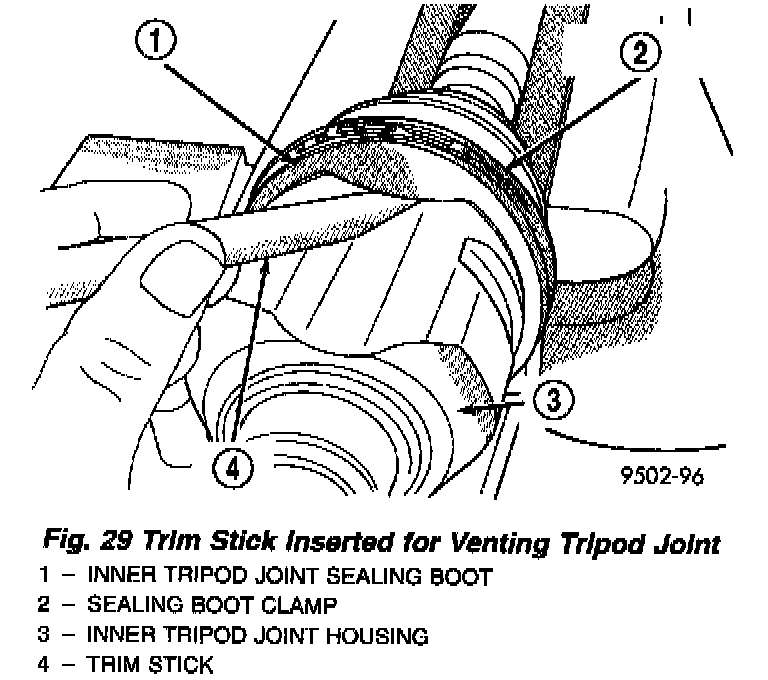 1

2

3

4

9502-96

Fig. 29 Trim Stick Inserted for Venting Tripod Joint

1 – INNER TRIPOD JOINT SEALING BOOT
2 – SEALING BOOT CLAMP
3 – INNER TRIPOD JOINT HOUSING
4 – TRIM STICK