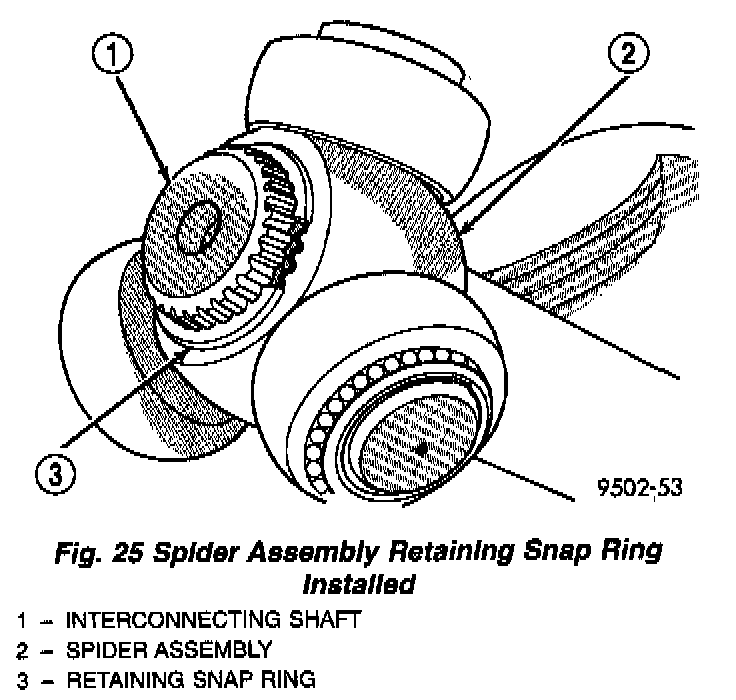 1

2

3

9502-53

Fig. 25 Spider Assembly Retaining Snap Ring Installed

1 – INTERCONNECTING SHAFT
2 – SPIDER ASSEMBLY
3 – RETAINING SNAP RING