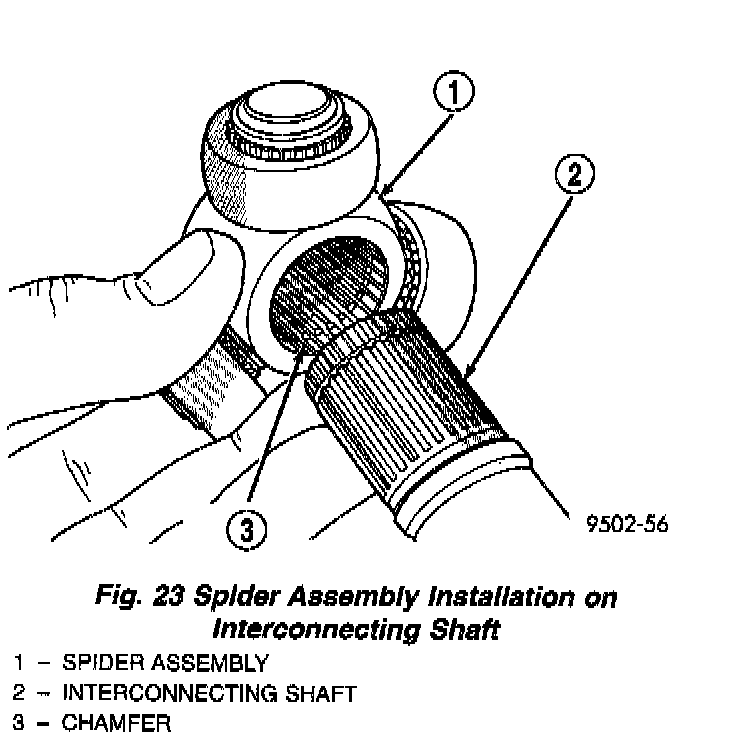 1
2
3
9502-56

Fig. 23 Spider Assembly Installation on Interconnecting Shaft

1 – SPIDER ASSEMBLY
2 – INTERCONNECTING SHAFT
3 – CHAMFER