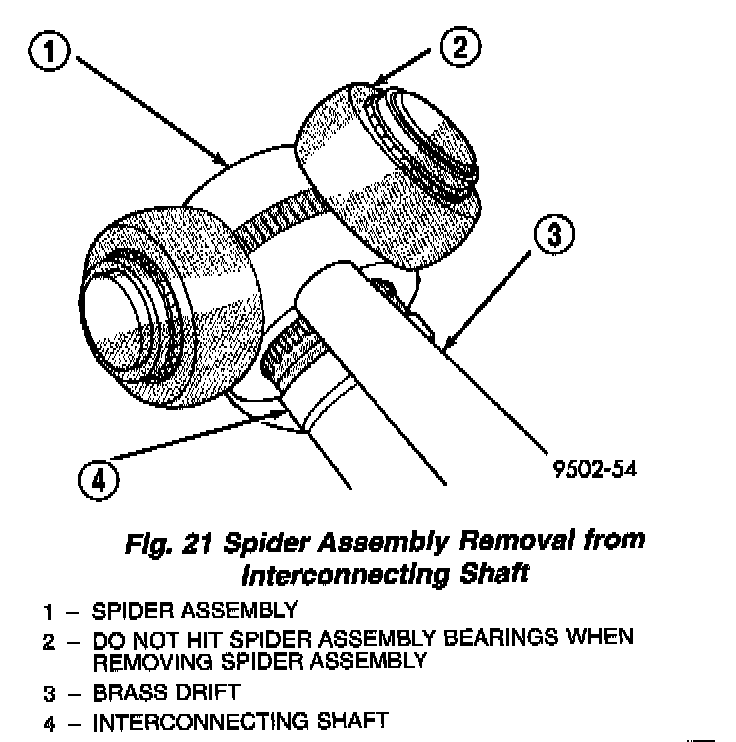 1
2
3
4
9502-54

Fig. 21 Spider Assembly Removal from Interconnecting Shaft

1 – SPIDER ASSEMBLY
2 – DO NOT HIT SPIDER ASSEMBLY BEARINGS WHEN REMOVING SPIDER ASSEMBLY
3 – BRASS DRIFT
4 – INTERCONNECTING SHAFT