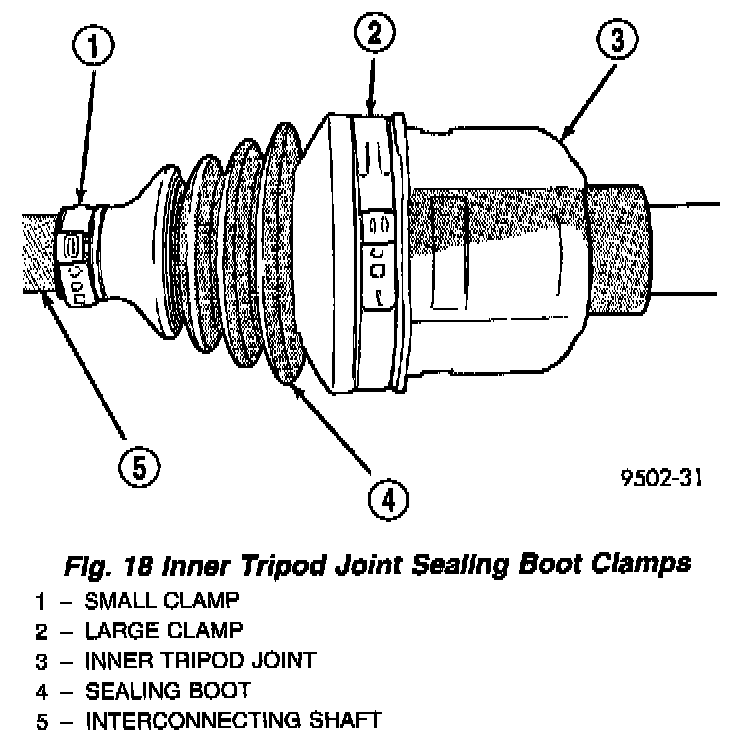 1
2
3
5
4
9502-31

Fig. 18 Inner Tripod Joint Sealing Boot Clamps
1 – SMALL CLAMP
2 – LARGE CLAMP
3 – INNER TRIPOD JOINT
4 – SEALING BOOT
5 – INTERCONNECTING SHAFT