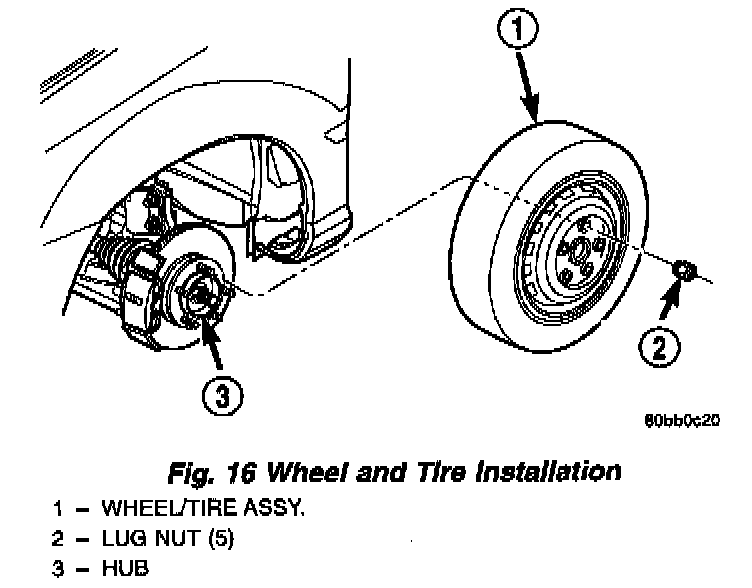 1

2

3

80bb0c20

Fig. 16 Wheel and Tire Installation

1 – WHEEL/TIRE ASSY.
2 – LUG NUT (5)
3 – HUB