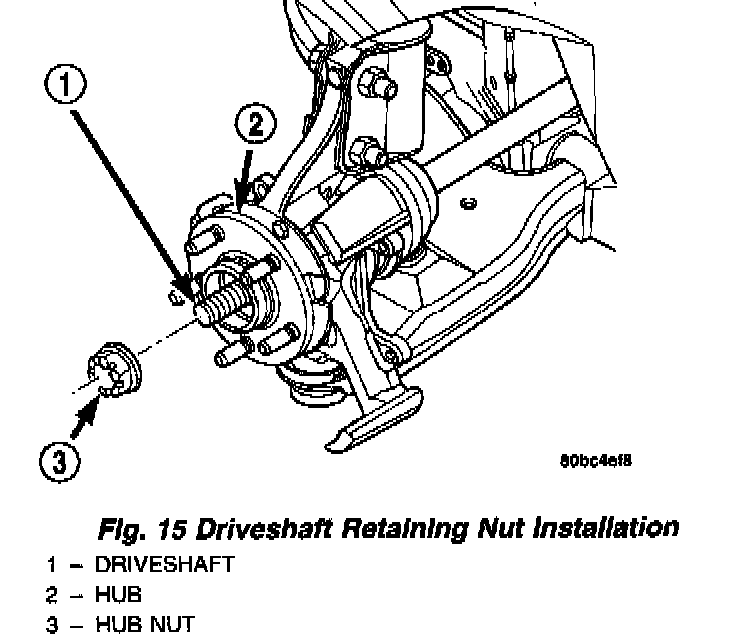 1

2

3

80bc4ef8

Fig. 15 Driveshaft Retaining Nut Installation

1 – DRIVESHAFT

2 – HUB

3 – HUB NUT