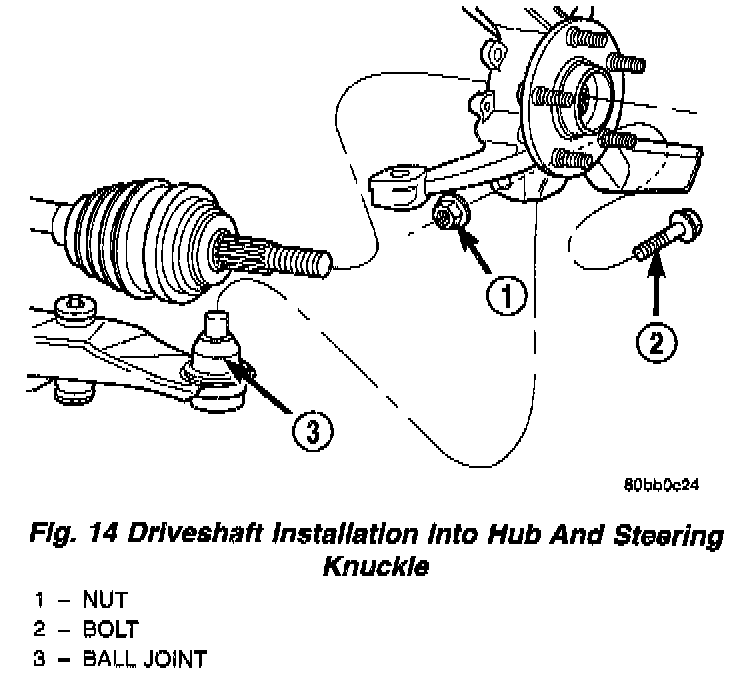 1

2

3

80bb0c24

Fig. 14 Driveshaft Installation Into Hub And Steering Knuckle

1 – NUT
2 – BOLT
3 – BALL JOINT