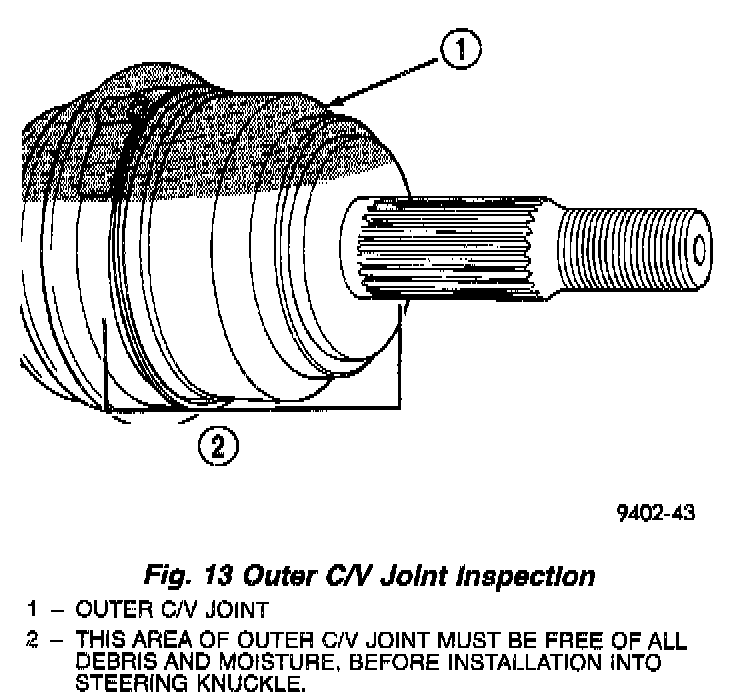 1

2

9402-43

Fig. 13 Outer C/V Joint Inspection

1 – OUTER C/V JOINT

2 – THIS AREA OF OUTER C/V JOINT MUST BE FREE OF ALL DEBRIS AND MOISTURE, BEFORE INSTALLATION INTO STEERING KNUCKLE.