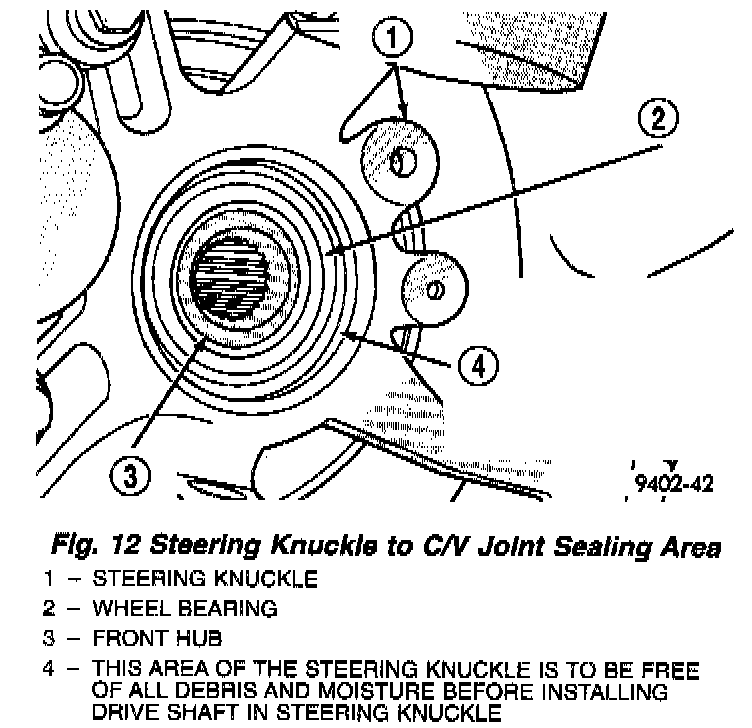 1

2

4

3

9402-42

Fig. 12 Steering Knuckle to C/V Joint Sealing Area

1 – STEERING KNUCKLE
2 – WHEEL BEARING
3 – FRONT HUB
4 – THIS AREA OF THE STEERING KNUCKLE IS TO BE FREE OF ALL DEBRIS AND MOISTURE BEFORE INSTALLING DRIVE SHAFT IN STEERING KNUCKLE