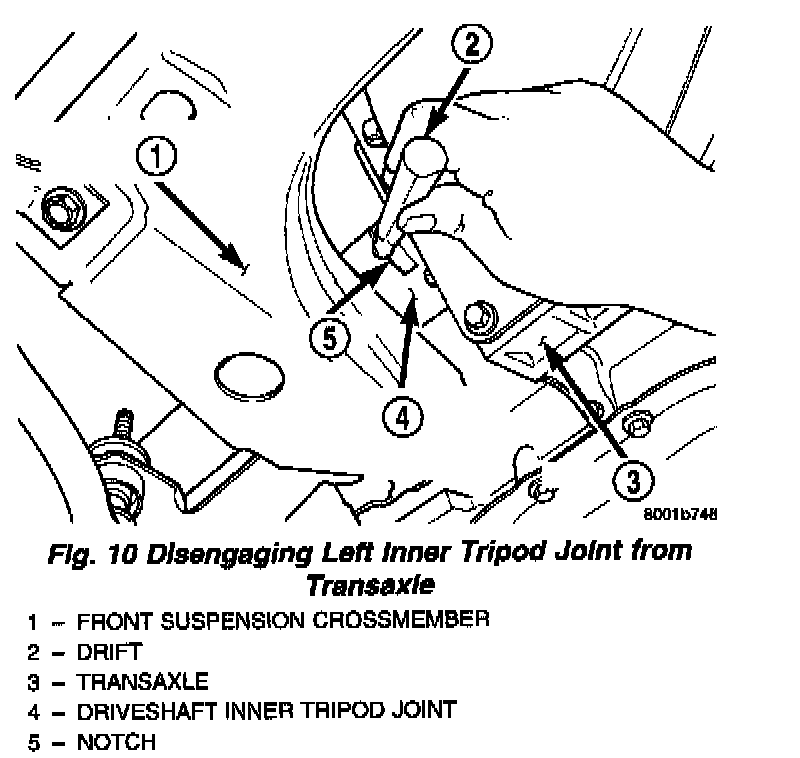 2

1

5

4

3

8001b748

Fig. 10 Disengaging Left Inner Tripod Joint from Transaxle

1 – FRONT SUSPENSION CROSSMEMBER
2 – DRIFT
3 – TRANSAXLE
4 – DRIVESHAFT INNER TRIPOD JOINT
5 – NOTCH