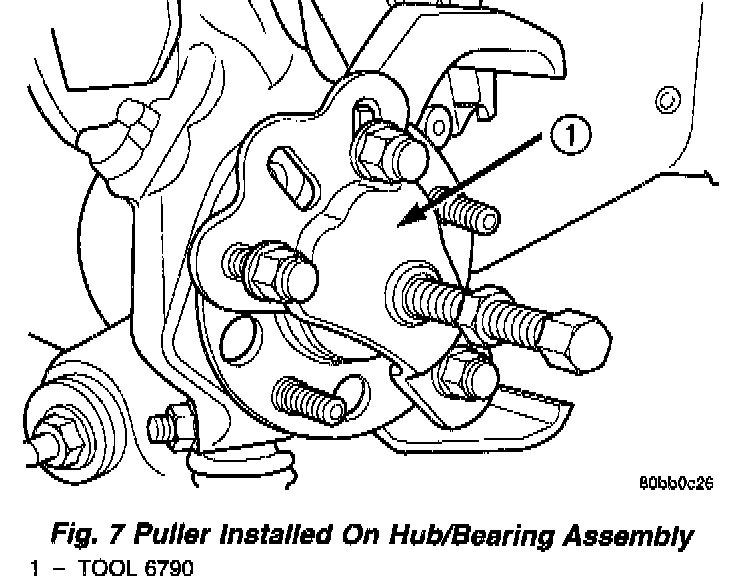 1

80bb0c26

Fig. 7 Puller Installed On Hub/Bearing Assembly
1 – TOOL 6790