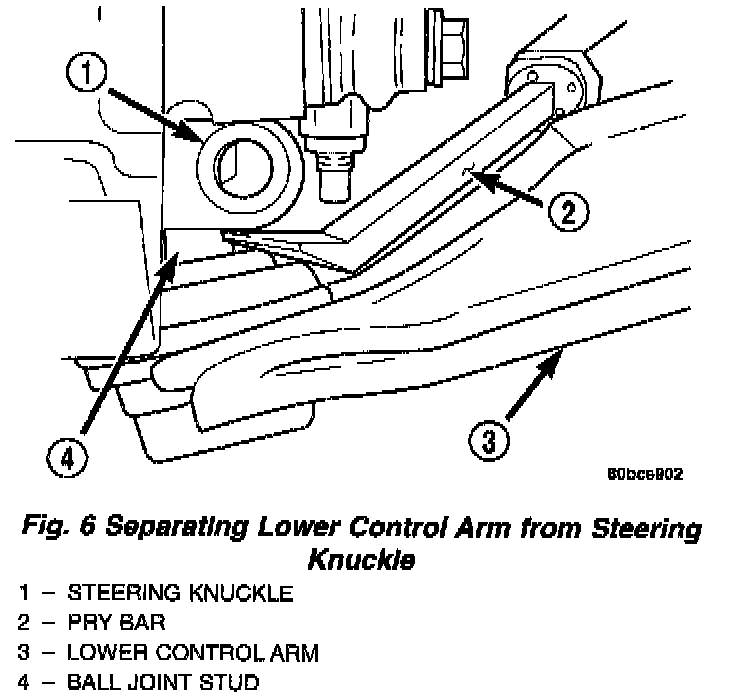 1

2

3

4

80bce902

Fig. 6 Separating Lower Control Arm from Steering Knuckle

1 – STEERING KNUCKLE
2 – PRY BAR
3 – LOWER CONTROL ARM
4 – BALL JOINT STUD