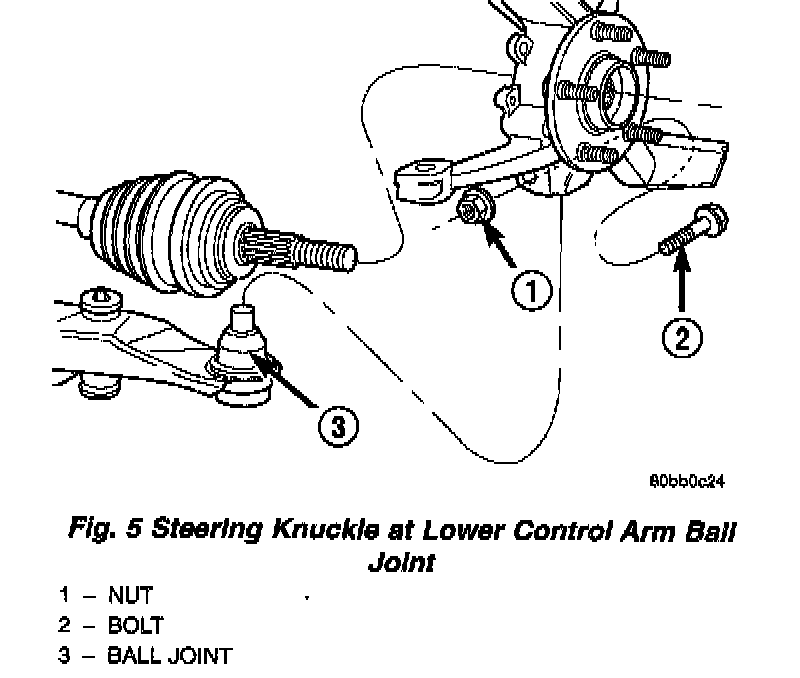 1

2

3

80bb0c24

Fig. 5 Steering Knuckle at Lower Control Arm Ball Joint

1 – NUT
2 – BOLT
3 – BALL JOINT