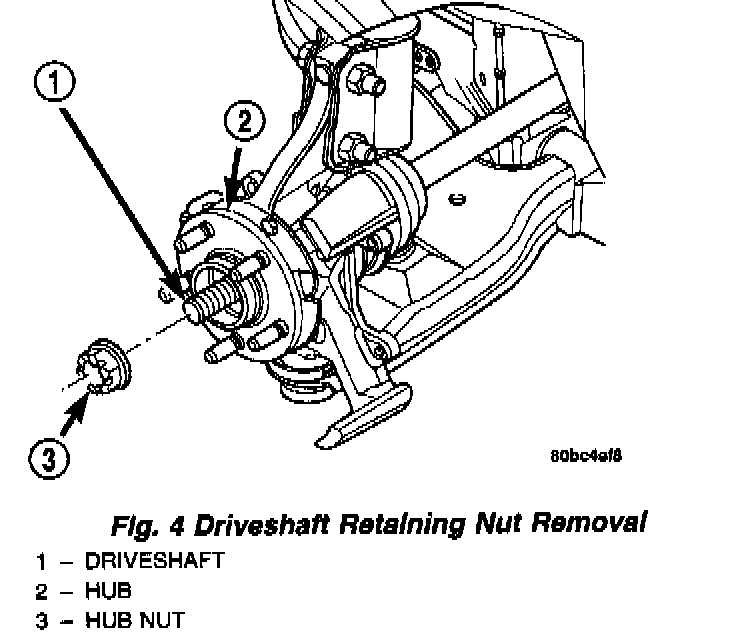 1

2

3

80bc4ef8

Fig. 4 Driveshaft Retaining Nut Removal

1 – DRIVESHAFT
2 – HUB
3 – HUB NUT