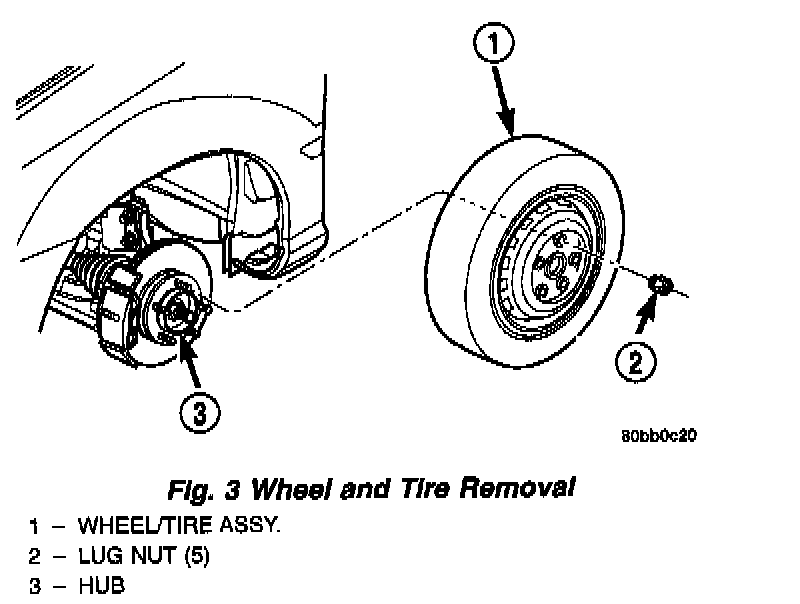 1

2

3

80bb0c20

Fig. 3 Wheel and Tire Removal

1 – WHEEL/TIRE ASSY.
2 – LUG NUT (5)
3 – HUB