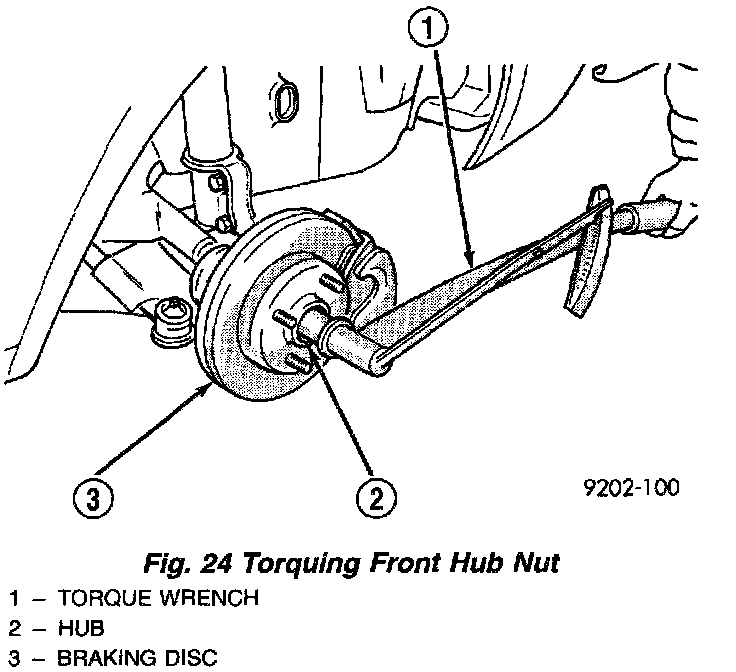 1

3

2

9202-100

Fig. 24 Torquing Front Hub Nut

1 – TORQUE WRENCH
2 – HUB
3 – BRAKING DISC