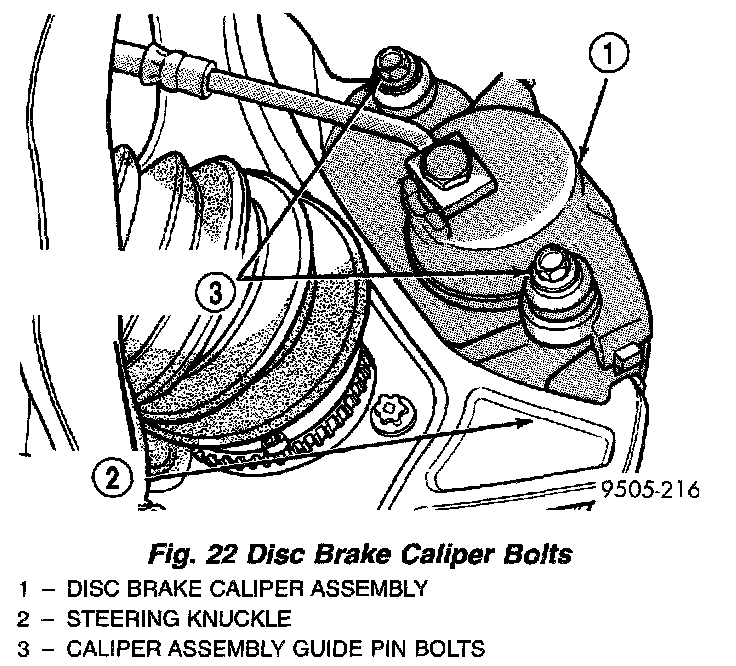 1

3

2

9505-216

Fig. 22 Disc Brake Caliper Bolts

1 – DISC BRAKE CALIPER ASSEMBLY
2 – STEERING KNUCKLE
3 – CALIPER ASSEMBLY GUIDE PIN BOLTS