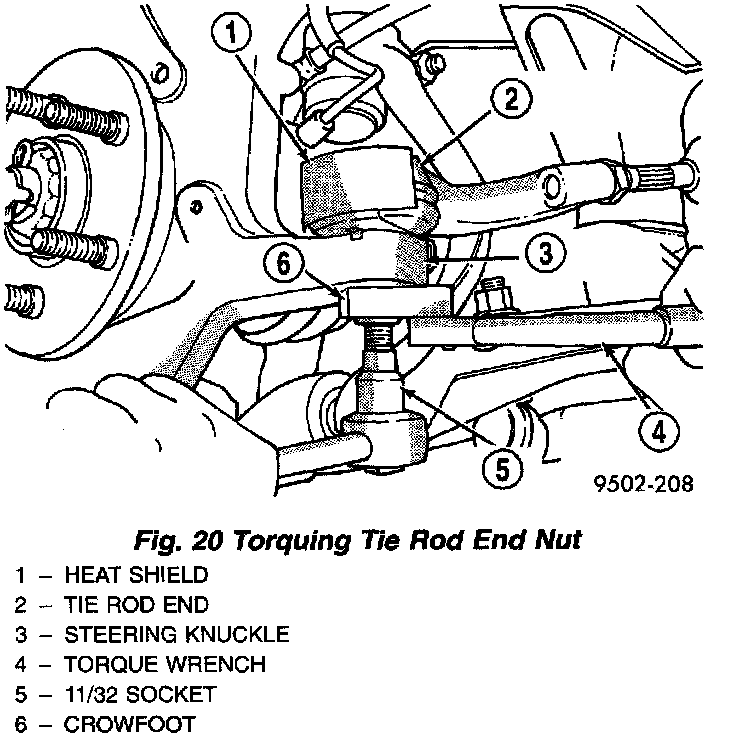 1

2

3

6

4

5

9502-208

Fig. 20 Torquing Tie Rod End Nut

1 – HEAT SHIELD
2 – TIE ROD END
3 – STEERING KNUCKLE
4 – TORQUE WRENCH
5 – 11/32 SOCKET
6 – CROWFOOT