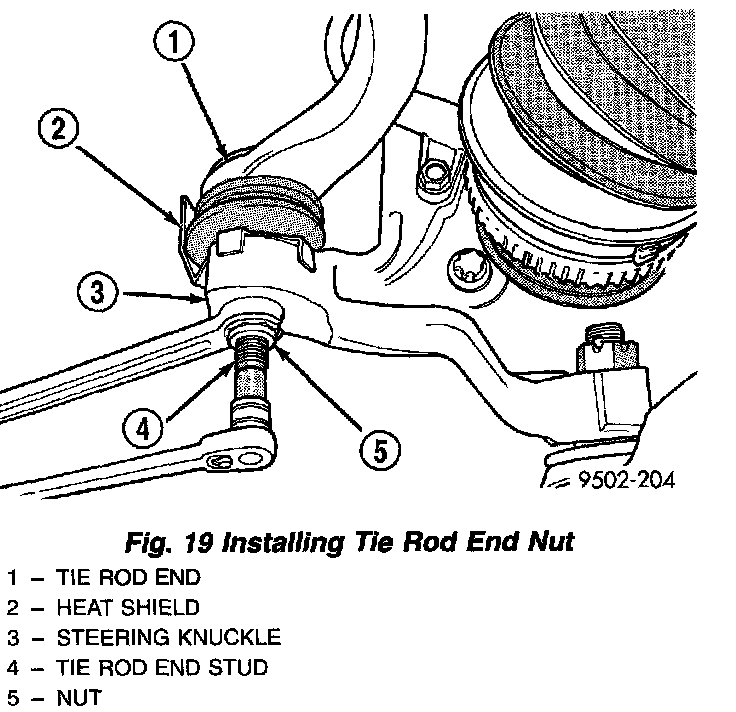 1
2
3
4
5
9502-204

Fig. 19 Installing Tie Rod End Nut
1 – TIE ROD END
2 – HEAT SHIELD
3 – STEERING KNUCKLE
4 – TIE ROD END STUD
5 – NUT