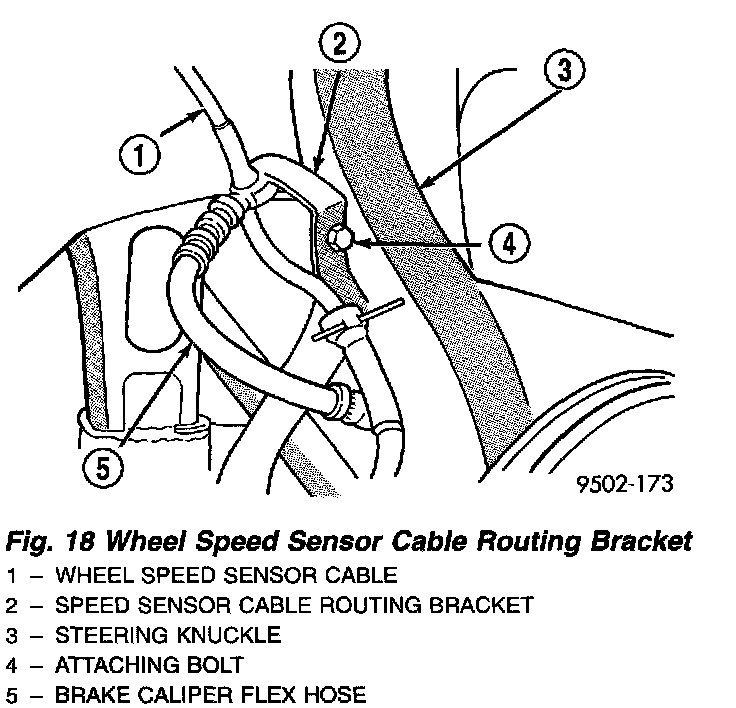 2
3
1
4
5
9502-173

Fig. 18 Wheel Speed Sensor Cable Routing Bracket
1 – WHEEL SPEED SENSOR CABLE
2 – SPEED SENSOR CABLE ROUTING BRACKET
3 – STEERING KNUCKLE
4 – ATTACHING BOLT
5 – BRAKE CALIPER FLEX HOSE