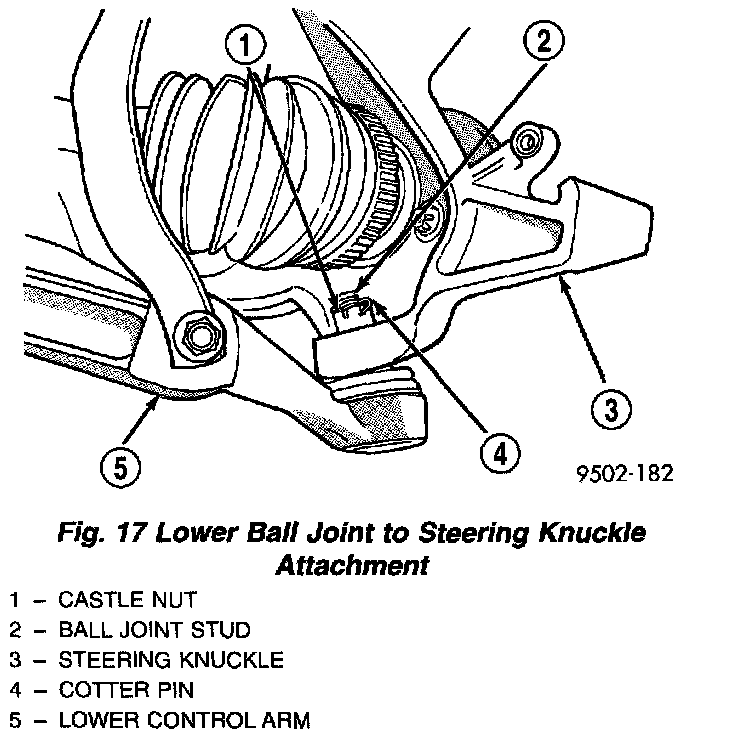 1

2

3

4

5

9502-182

Fig. 17 Lower Ball Joint to Steering Knuckle Attachment

1 – CASTLE NUT
2 – BALL JOINT STUD
3 – STEERING KNUCKLE
4 – COTTER PIN
5 – LOWER CONTROL ARM