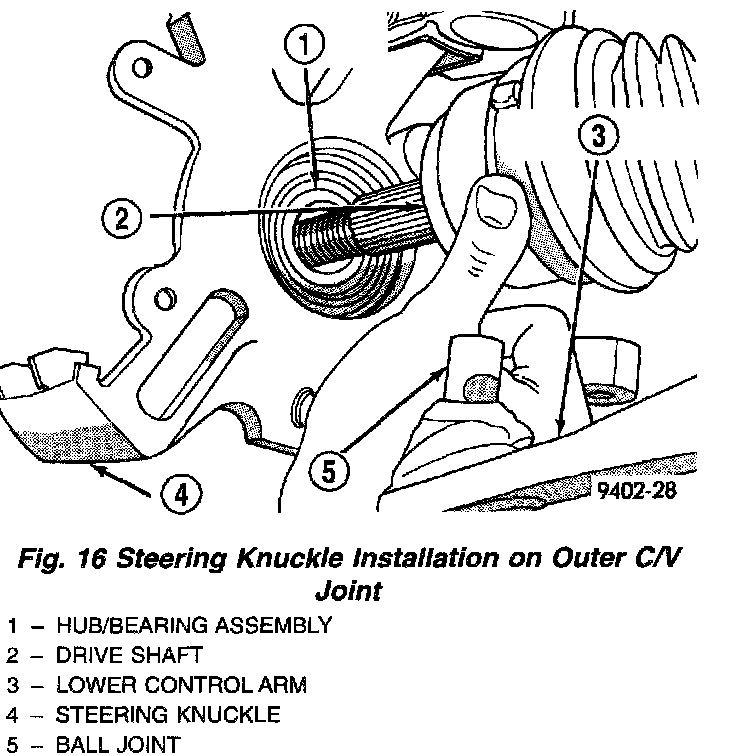 1
2
3
4
5
9402-28

Fig. 16 Steering Knuckle Installation on Outer C/V Joint

1 – HUB/BEARING ASSEMBLY
2 – DRIVE SHAFT
3 – LOWER CONTROL ARM
4 – STEERING KNUCKLE
5 – BALL JOINT