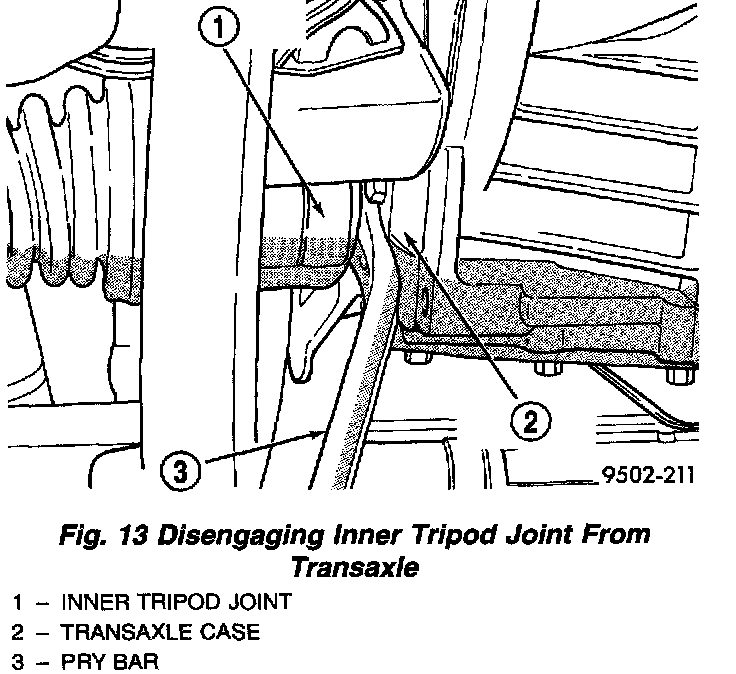 1

2

3

9502-211

Fig. 13 Disengaging Inner Tripod Joint From Transaxle

1 – INNER TRIPOD JOINT
2 – TRANSAXLE CASE
3 – PRY BAR